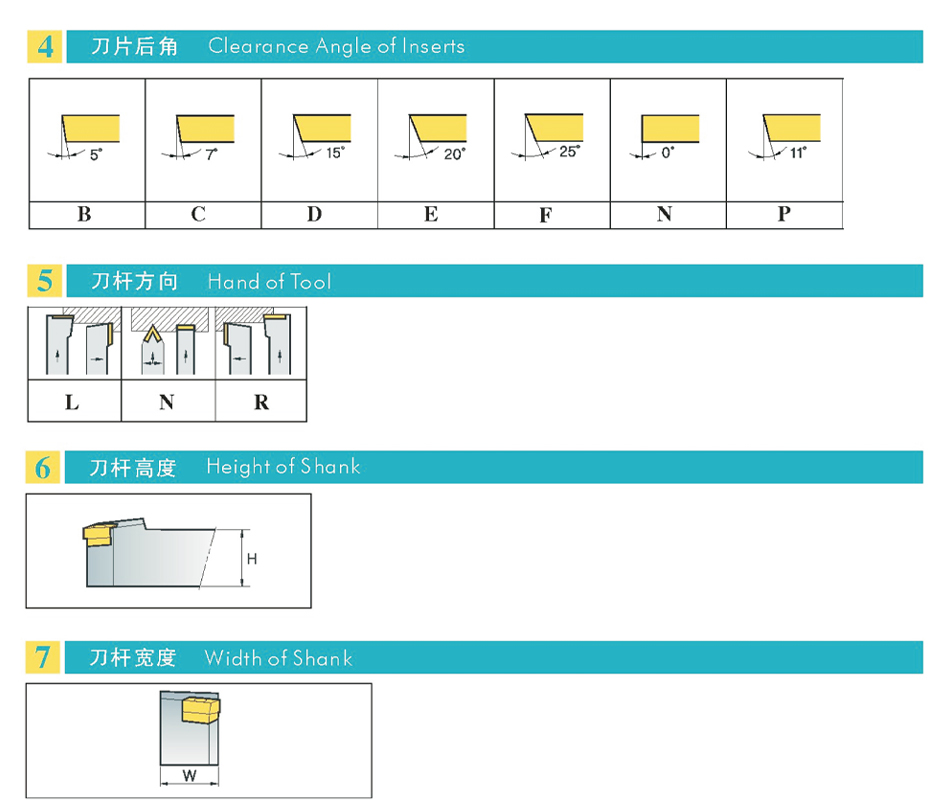 4 刀片后角 Clearance Angle of Inserts

| 5° | 7° | 15° | 20° | 25° | 0° | 11° |
|---|---|---|---|---|---|---|
| B | C | D | E | F | N | P |

5 刀杆方向 Hand of Tool

| L | N | R |
|---|---|---|

6 刀杆高度 Height of Shank

H

7 刀杆宽度 Width of Shank

W