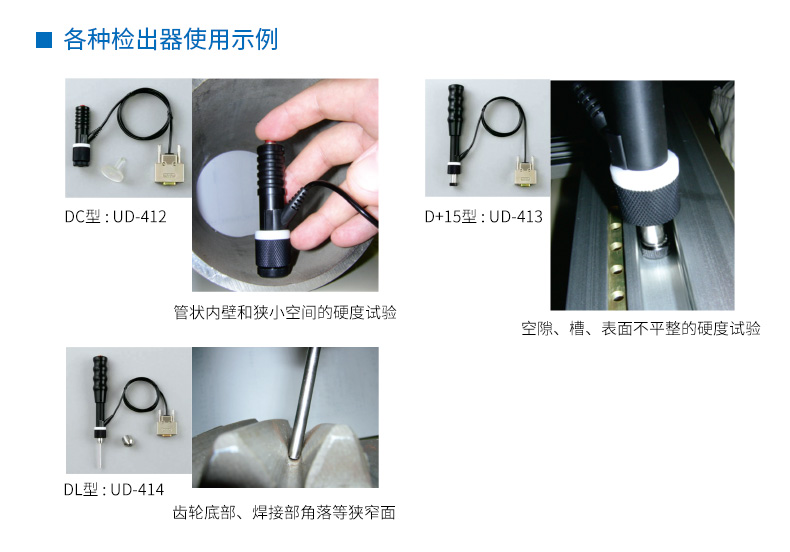 ■ 各种检出器使用示例

DC型 : UD-412

管状内壁和狭小空间的硬度试验

D+15型 : UD-413

空隙、槽、表面不平整的硬度试验

DL型 : UD-414

齿轮底部、焊接部角落等狭窄面