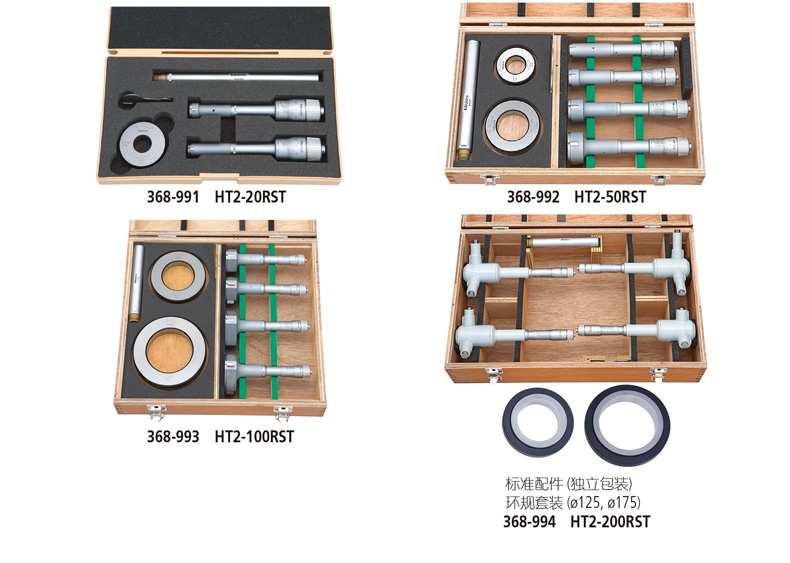 368-991 HT2-20RST

368-992 HT2-50RST

368-993 HT2-100RST

标准配件 (独立包装)
环规套装 (ø125, ø175)
368-994 HT2-200RST