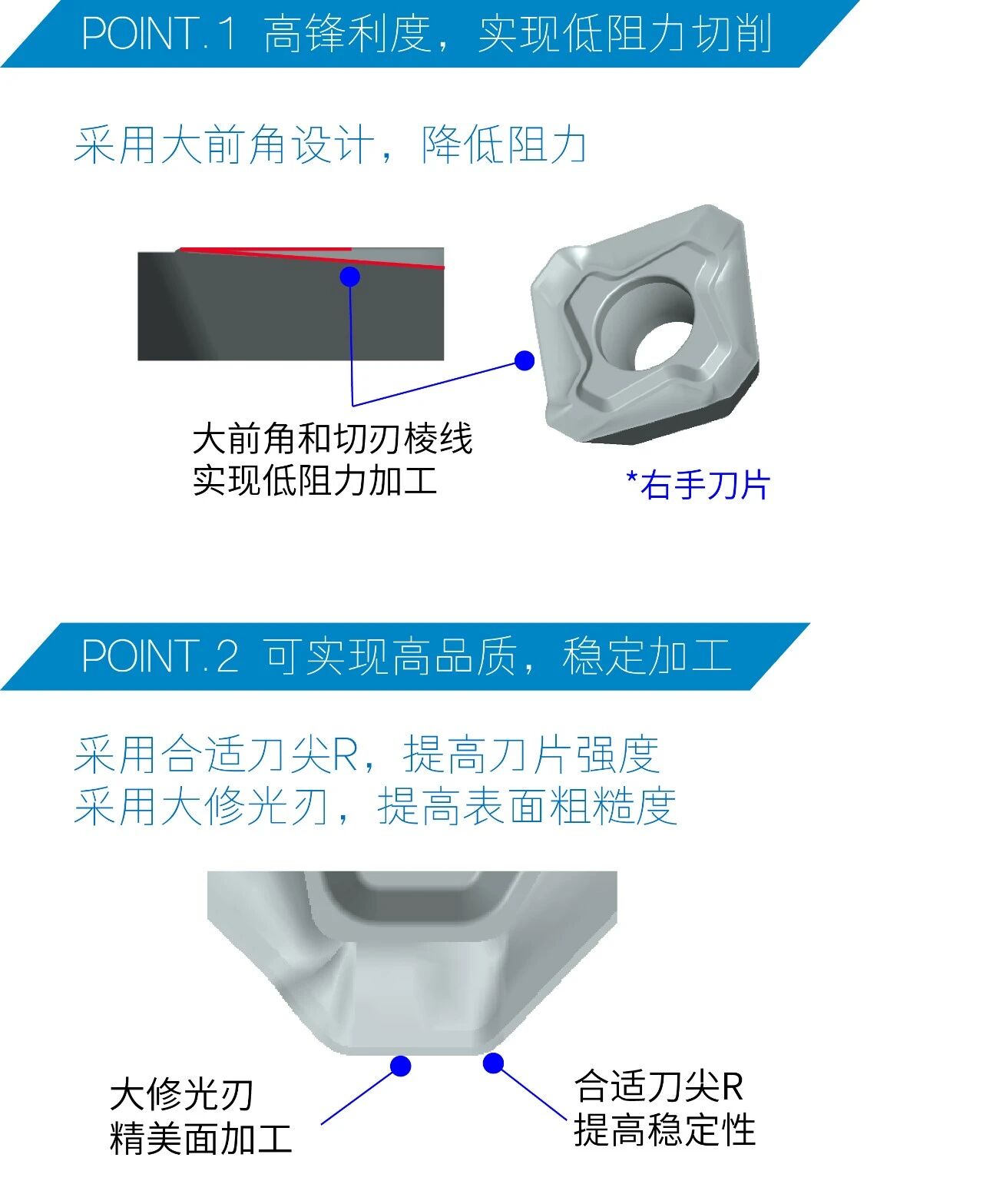 POINT.1 高锋利度，实现低阻力切削

采用大前角设计，降低阻力

大前角和切刃棱线
实现低阻力加工

*右手刀片

POINT.2 可实现高品质，稳定加工

采用合适刀尖R，提高刀片强度
采用大修光刃，提高表面粗糙度

大修光刃
精美面加工

合适刀尖R
提高稳定性